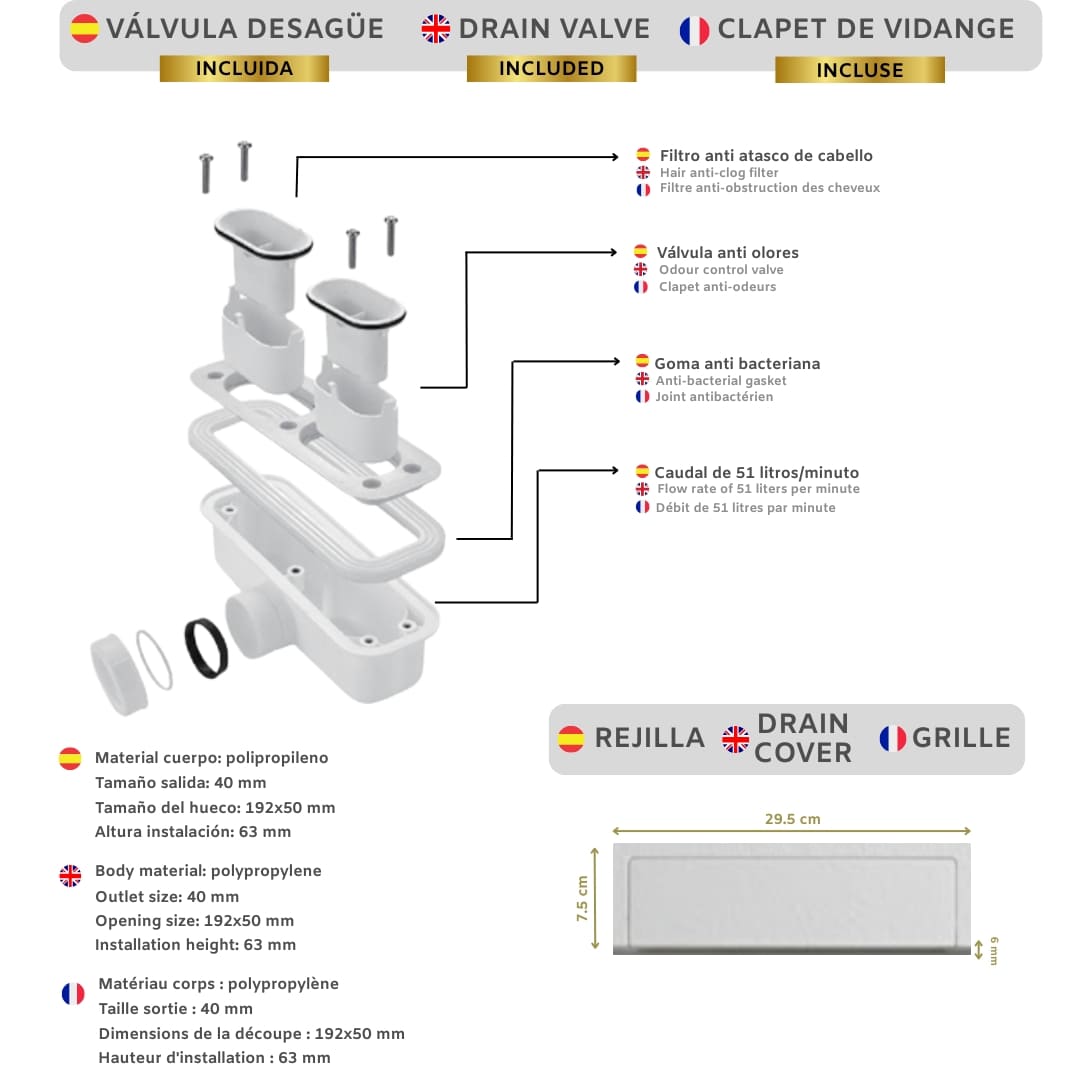 VÁLVULA DESAGÜE
INCLUIDA

DRAIN VALVE
INCLUDED

CLAPET DE VIDANGE
INCLUSE

Filtro anti atasco de cabello
Hair anti-clog filter
Filtre anti-obstruction des cheveux

Válvula anti olores
Odour control valve
Clapet anti-odeurs

Goma anti bacteriana
Anti-bacterial gasket
Joint antibactérien

Caudal de 51 litros/minuto
Flow rate of 51 liters per minute
Débit de 51 litres par minute

Material cuerpo: polipropileno
Tamaño salida: 40 mm
Tamaño del hueco: 192x50 mm
Altura instalación: 63 mm

Body material: polypropylene
Outlet size: 40 mm
Opening size: 192x50 mm
Installation height: 63 mm

Matériau corps : polypropylène
Taille sortie : 40 mm
Dimensions de la découpe : 192x50 mm
Hauteur d'installation : 63 mm

REJILLA
DRAIN COVER
GRILLE

29.5 cm
7.5 cm
6 mm