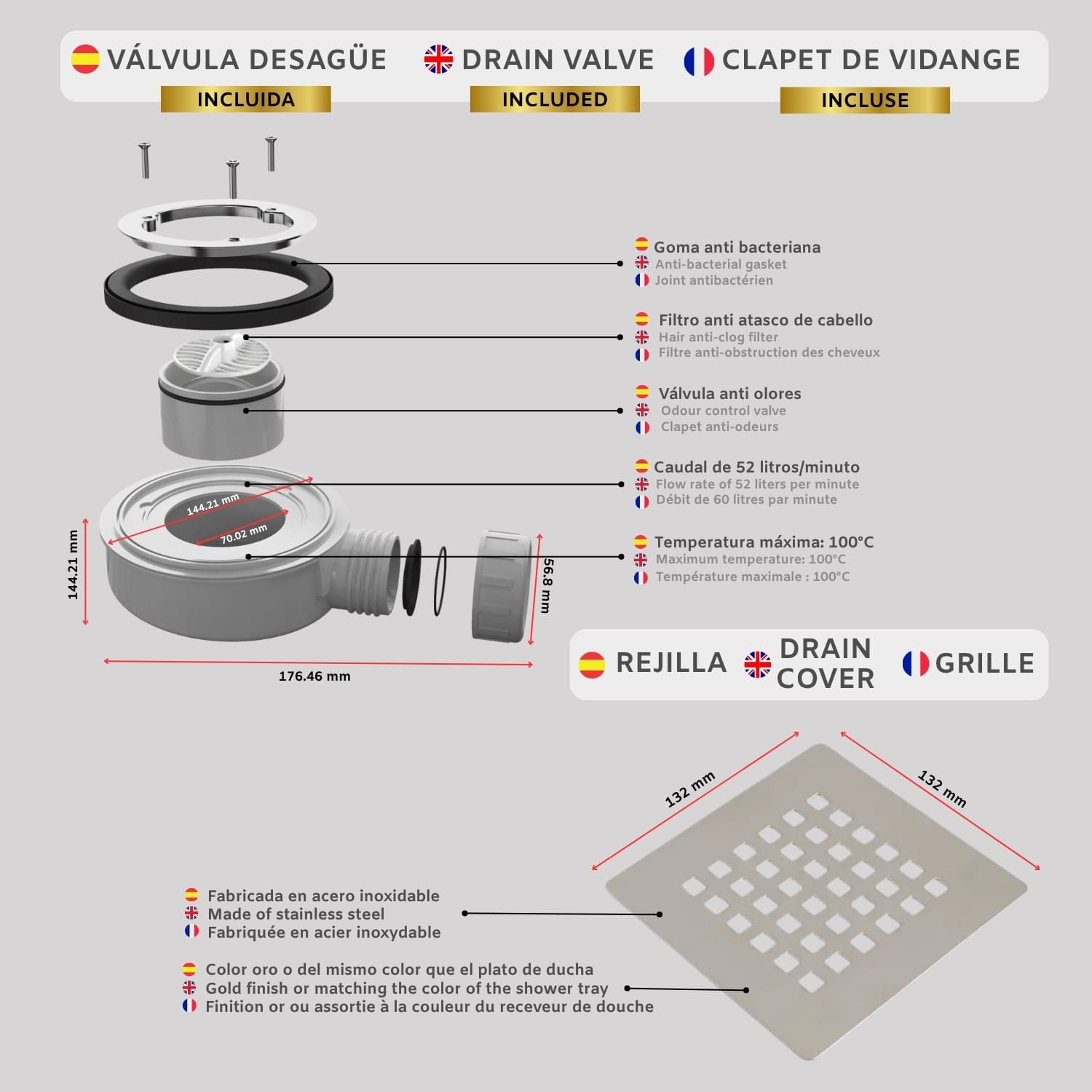 VÁLVULA DESAGÜE
INCLUIDA

DRAIN VALVE
INCLUDED

CLAPET DE VIDANGE
INCLUSE

Goma anti bacteriana
Anti-bacterial gasket
Joint antibactérien

Filtro anti atasco de cabello
Hair anti-clog filter
Filtre anti-obstruction des cheveux

Válvula anti olores
Odour control valve
Clapet anti-odeurs

Caudal de 52 litros/minuto
Flow rate of 52 liters per minute
Débit de 60 litres par minute

Temperatura máxima: 100°C
Maximum temperature: 100°C
Température maximale : 100°C

144.21 mm
70.02 mm
144.21 mm
56.8 mm
176.46 mm

REJILLA
DRAIN COVER
GRILLE

132 mm
132 mm

Fabricada en acero inoxidable
Made of stainless steel
Fabriquée en acier inoxydable

Color oro o del mismo color que el plato de ducha
Gold finish or matching the color of the shower tray
Finition or ou assortie à la couleur du receveur de douche